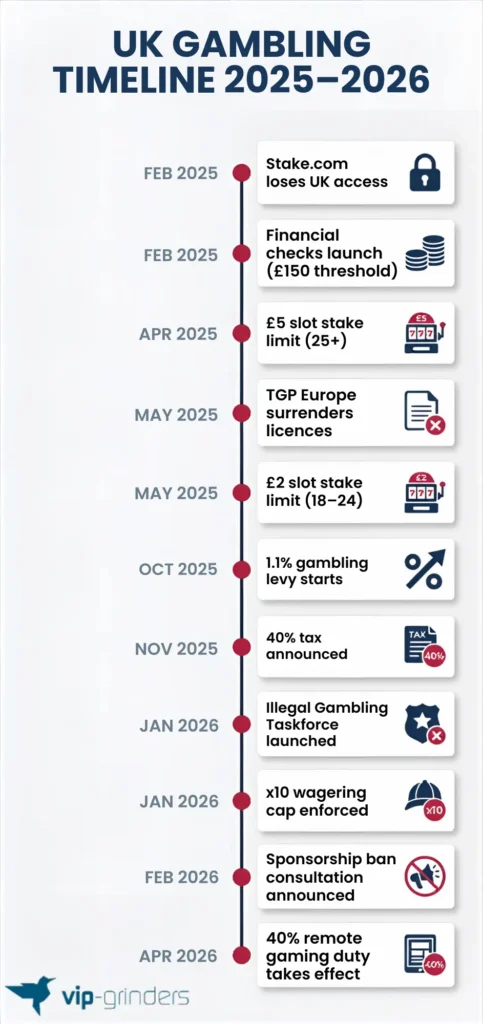 UK GAMBLING TIMELINE 2025–2026

FEB 2025
Stake.com loses UK access

FEB 2025
Financial checks launch (£150 threshold)

APR 2025
£5 slot stake limit (25+)

£5
777

MAY 2025
TGP Europe surrenders licences

MAY 2025
£2 slot stake limit (18–24)

£2
777

OCT 2025
1.1% gambling levy starts

NOV 2025
40% tax announced

TAX
40%

JAN 2026
Illegal Gambling Taskforce launched

JAN 2026
x10 wagering cap enforced

x10

FEB 2026
Sponsorship ban consultation announced

APR 2026
40% remote gaming duty takes effect

40%

vip-grinders